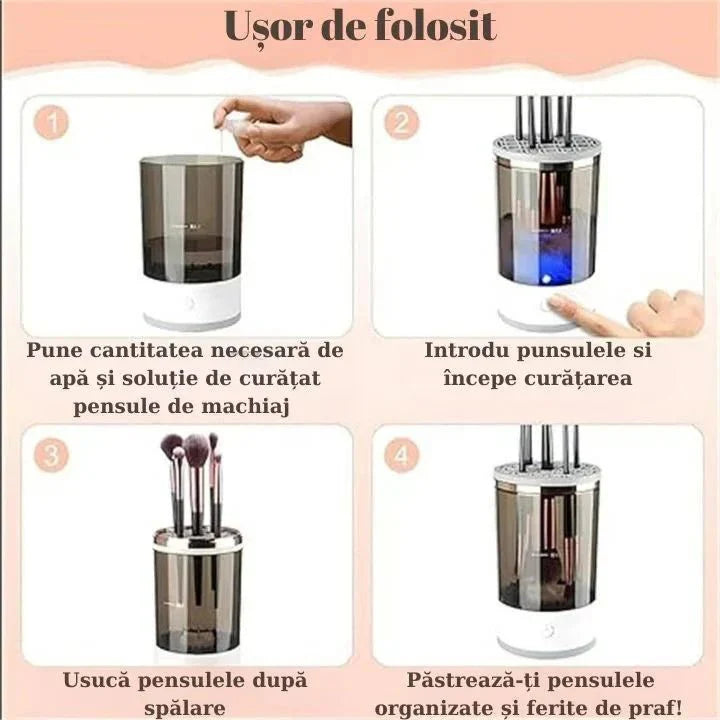 Ușor de folosit

1

Pune cantitatea necesară de apă și soluție de curățat pensule de machiaj

2

Introdu punsulele si începe curățarea

3

Usucă pensulele după spălare

4

Păstrează-ți pensulele organizate și ferite de praf!